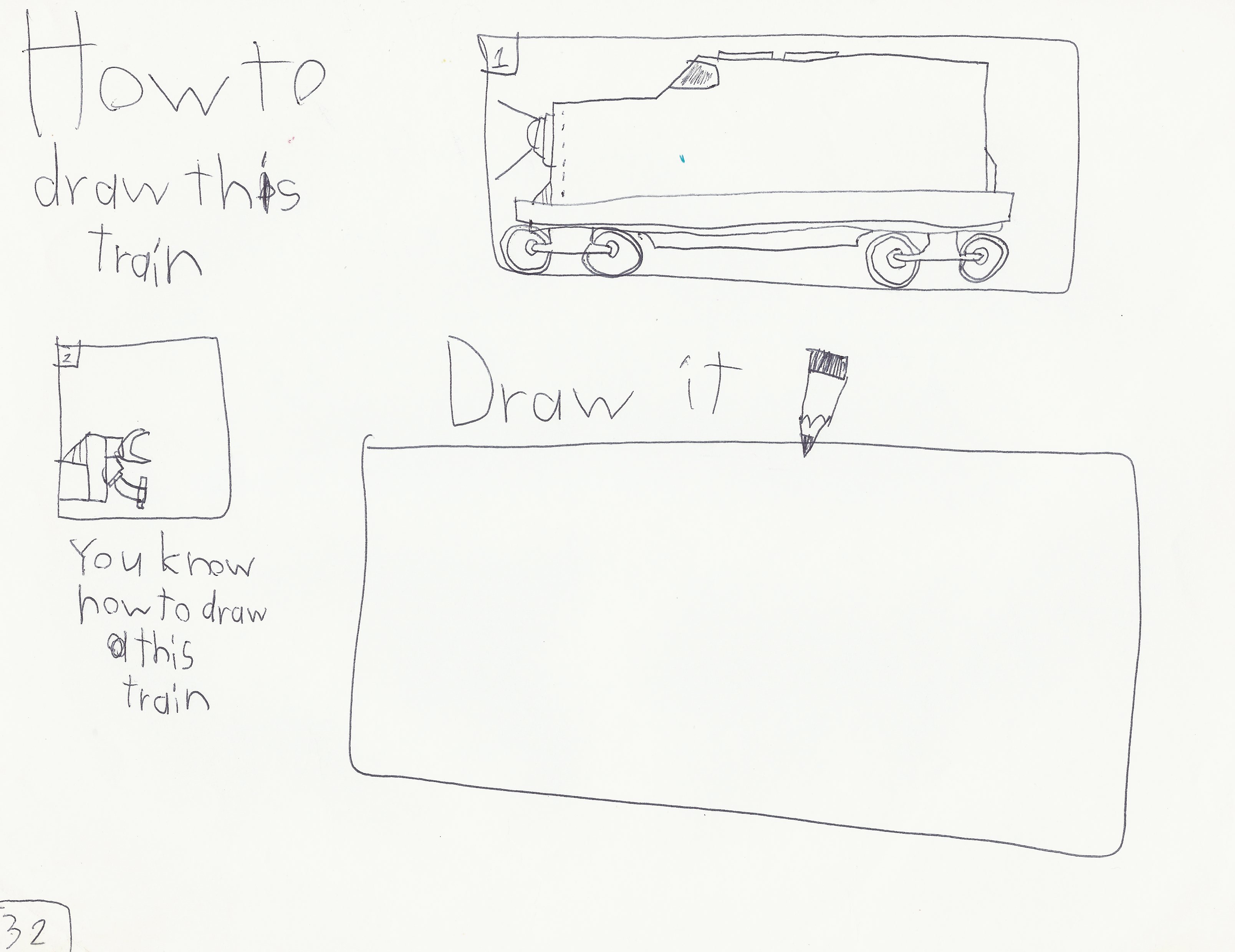 How to draw this train

1

2

You know how to draw this train

Draw it

32